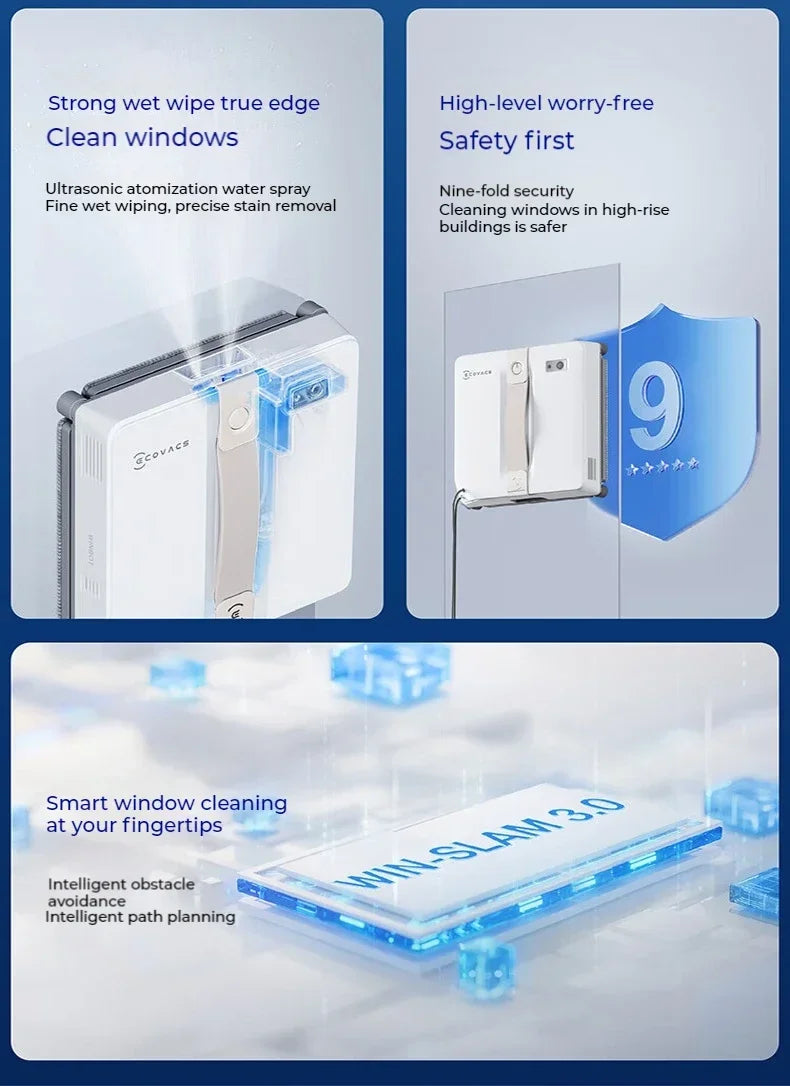 Strong wet wipe true edge
Clean windows

Ultrasonic atomization water spray
Fine wet wiping, precise stain removal

ECOVACS

High-level worry-free
Safety first

Nine-fold security
Cleaning windows in high-rise buildings is safer

ECOVACS

9

Smart window cleaning at your fingertips

Intelligent obstacle avoidance
Intelligent path planning

WIN-SLAM 3.0